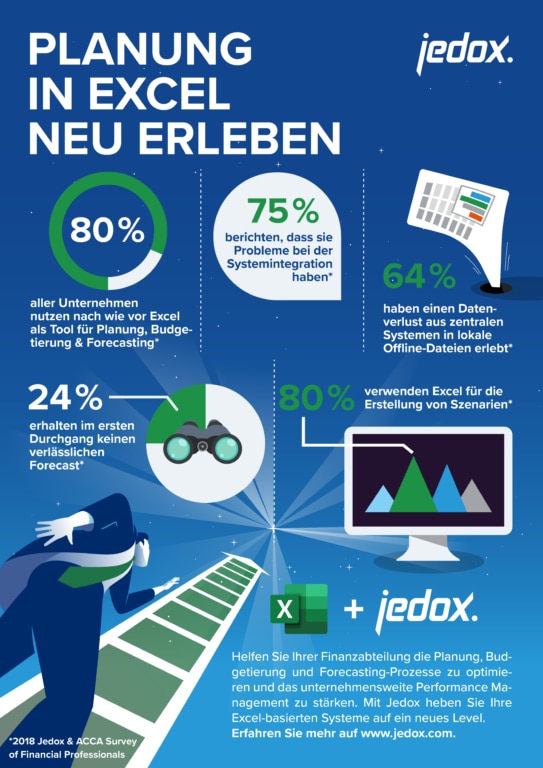 PLANUNG IN EXCEL NEU ERLEBEN

jedox.

80%

aller Unternehmen nutzen nach wie vor Excel als Tool für Planung, Budgetierung & Forecasting*

75%

berichten, dass sie Probleme bei der Systemintegration haben*

64%

haben einen Datenverlust aus zentralen Systemen in lokale Offline-Dateien erlebt*

24%

erhalten im ersten Durchgang keinen verlässlichen Forecast*

80%

verwenden Excel für die Erstellung von Szenarien*

X + jedox.

Helfen Sie Ihrer Finanzabteilung die Planung, Budgetierung und Forecasting-Prozesse zu optimieren und das unternehmensweite Performance Management zu stärken. Mit Jedox heben Sie Ihre Excel-basierten Systeme auf ein neues Level.
Erfahren Sie mehr auf www.jedox.com.

*2018 Jedox & ACCA Survey of Financial Professionals